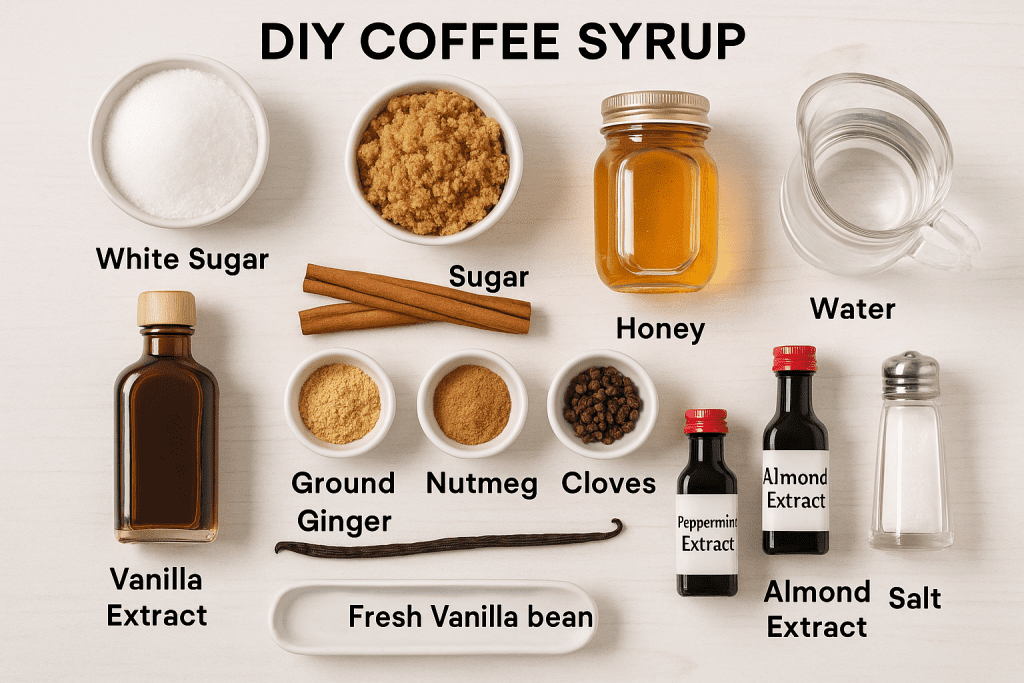 DIY COFFEE SYRUP

White Sugar

Sugar

Honey

Water

Ground Ginger

Nutmeg

Cloves

Peppermint Extract

Almond Extract

Vanilla Extract

Fresh Vanilla bean

Almond Extract

Salt