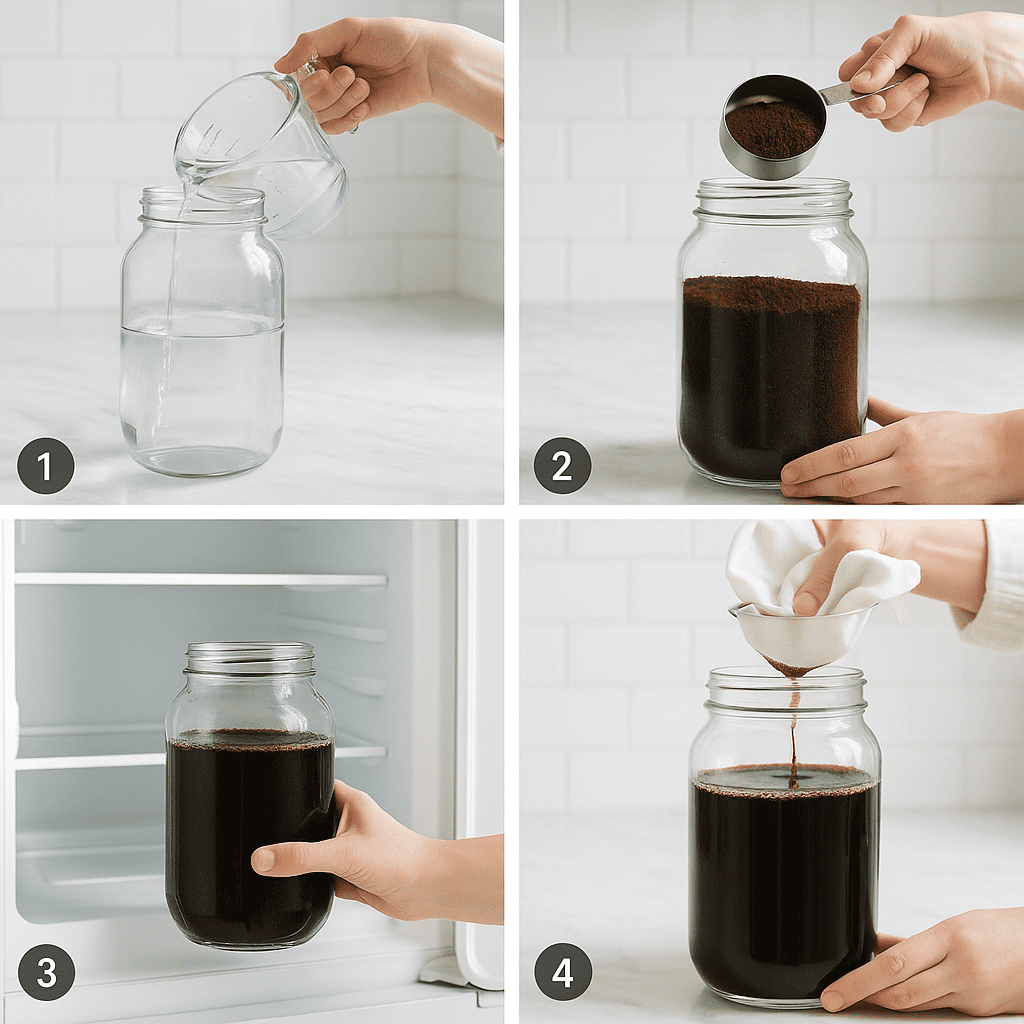 1

2

3

4