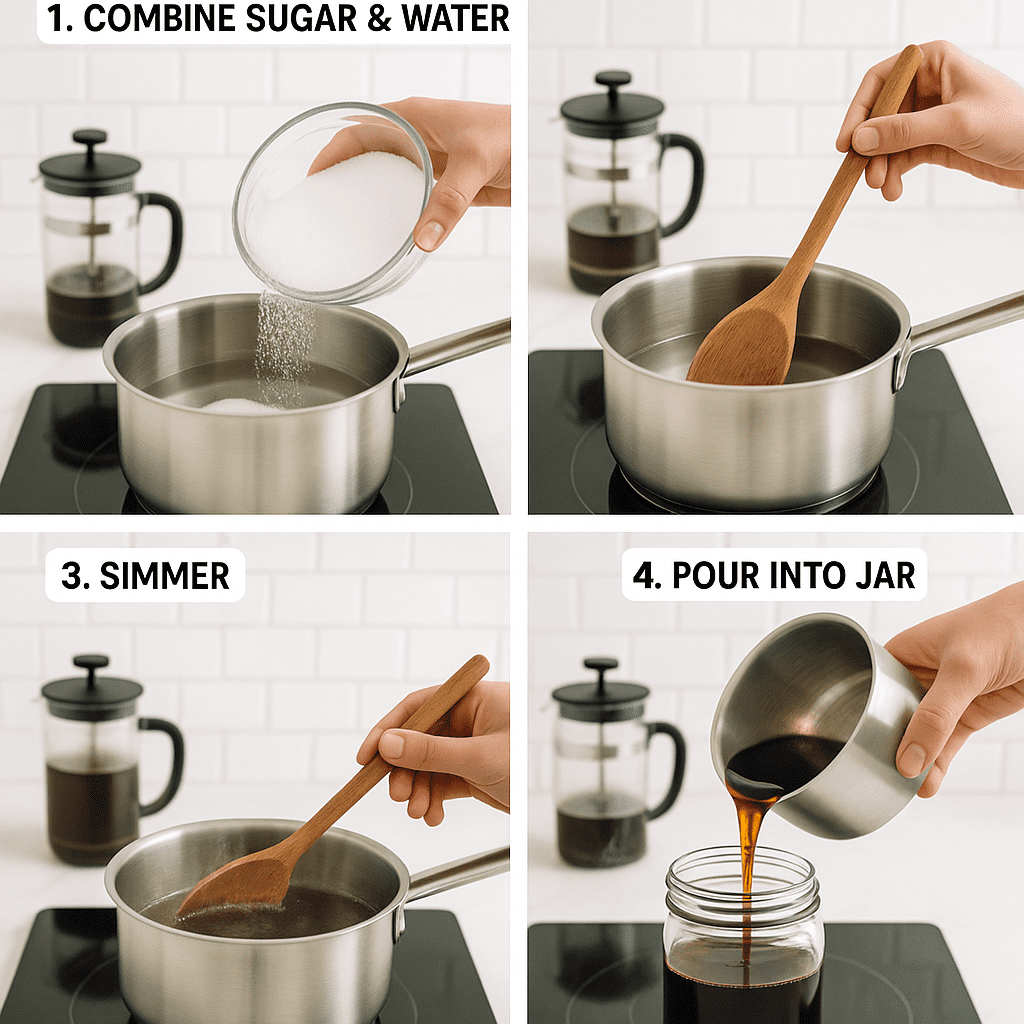 1. COMBINE SUGAR & WATER

3. SIMMER

4. POUR INTO JAR