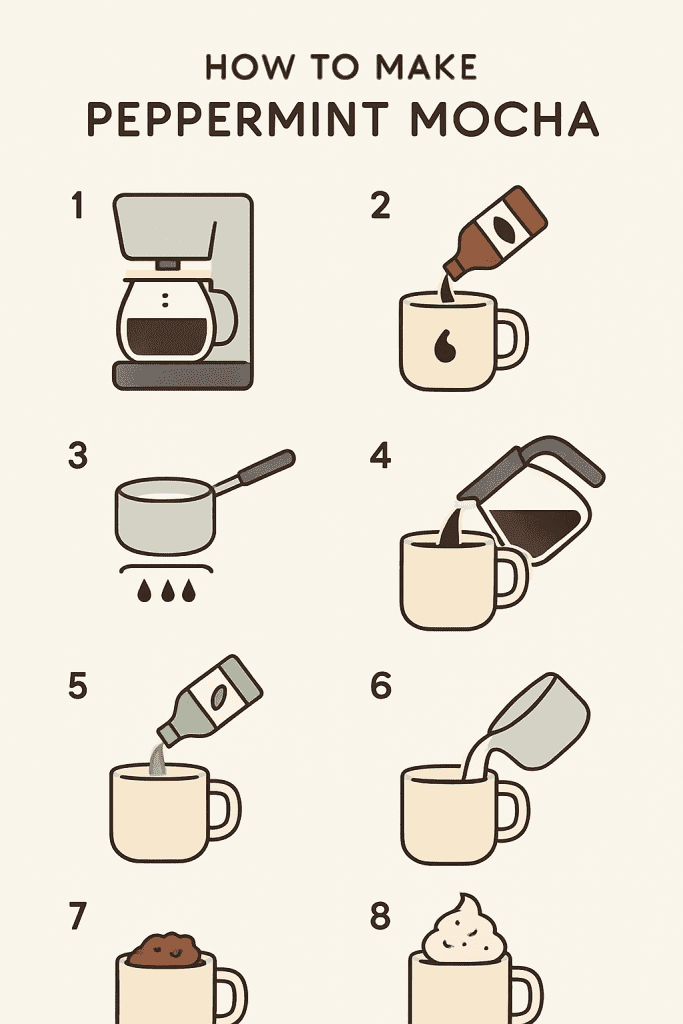 HOW TO MAKE
PEPPERMINT MOCHA

1

2

3

4

5

6

7

8