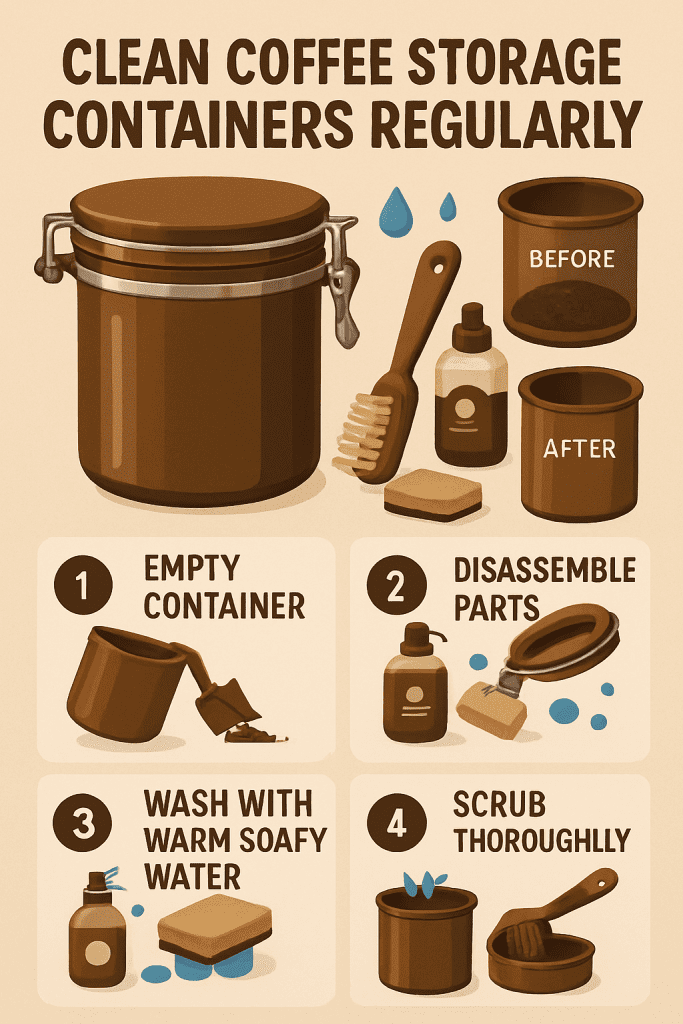 CLEAN COFFEE STORAGE CONTAINERS REGULARLY

BEFORE

AFTER

1 EMPTY CONTAINER

2 DISASSEMBLE PARTS

3 WASH WITH WARM SOAFY WATER

4 SCRUB THOROUGHLLY